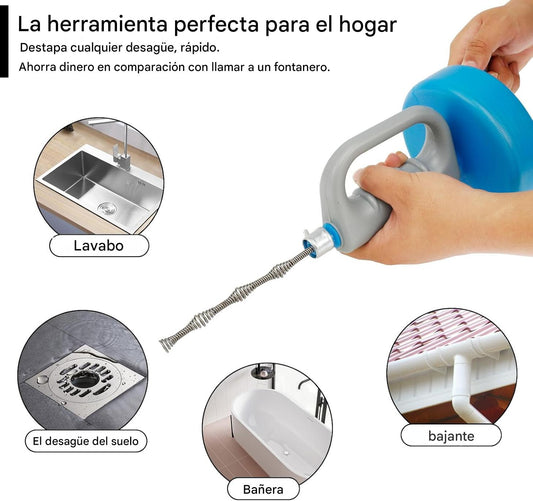 La herramienta perfecta para el hogar
Destapa cualquier desagüe, rápido.
Ahorra dinero en comparación con llamar a un fontanero.

Lavabo

El desagüe del suelo

Bañera

bajante